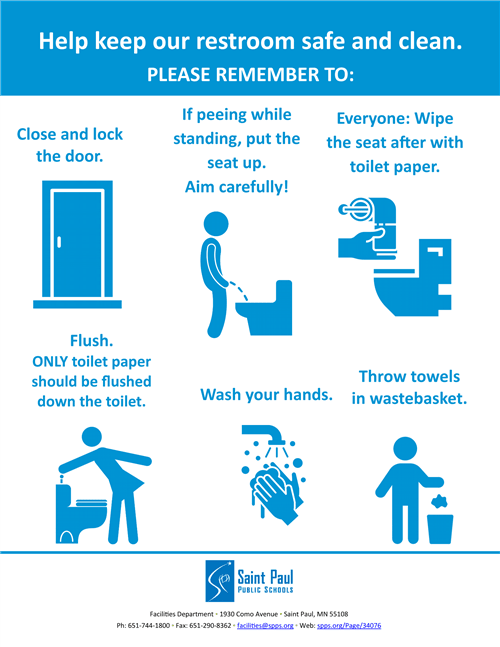 Help keep our restroom safe and clean.
PLEASE REMEMBER TO:

Close and lock the door.

If peeing while standing, put the seat up. Aim carefully!

Everyone: Wipe the seat after with toilet paper.

Flush. ONLY toilet paper should be flushed down the toilet.

Wash your hands.

Throw towels in wastebasket.

Saint Paul PUBLIC SCHOOLS

Facilities Department • 1930 Como Avenue • Saint Paul, MN 55108
Ph: 651-744-1800 • Fax: 651-290-8362 • facilities@spps.org • Web: spps.org/Page/34076