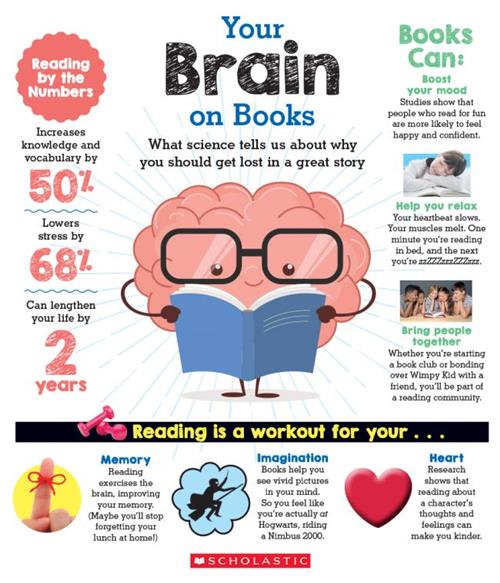 Your Brain on Books

What science tells us about why you should get lost in a great story

Reading by the Numbers

Increases knowledge and vocabulary by

50%

Lowers stress by

68%

Can lengthen your life by

2 years

Books Can:

Boost your mood
Studies show that people who read for fun are more likely to feel happy and confident.

Help you relax
Your heartbeat slows. Your muscles melt. One minute you're reading in bed, and the next you're zzZZZzzzZZZzzz.

Bring people together
Whether you're starting a book club or bonding over Wimpy Kid with a friend, you'll be part of a reading community.

Reading is a workout for your . . .

Memory
Reading exercises the brain, improving your memory. (Maybe you'll stop forgetting your lunch at home!)

Imagination
Books help you see vivid pictures in your mind. So you feel like you're actually at Hogwarts, riding a Nimbus 2000.

Heart
Research shows that reading about a character's thoughts and feelings can make you kinder.

SCHOLASTIC