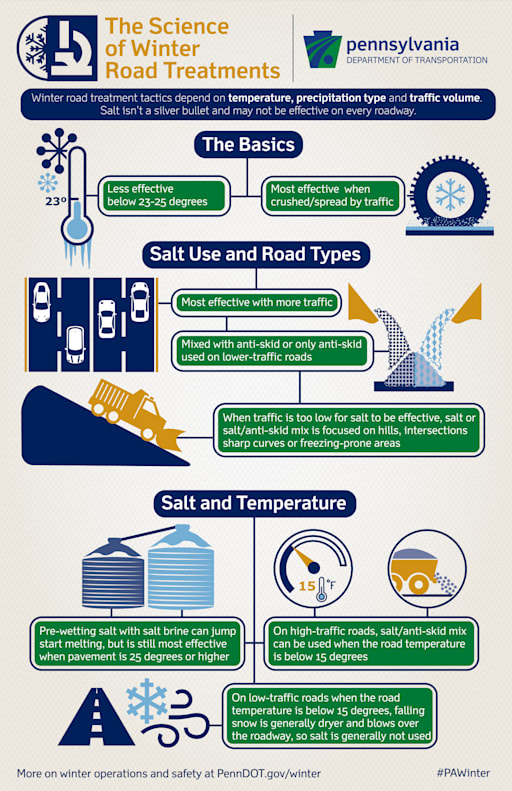 The Science of Winter Road Treatments

pennsylvania
DEPARTMENT OF TRANSPORTATION

Winter road treatment tactics depend on temperature, precipitation type and traffic volume. Salt isn't a silver bullet and may not be effective on every roadway.

The Basics

23°

Less effective below 23-25 degrees

Most effective when crushed/spread by traffic

Salt Use and Road Types

Most effective with more traffic

Mixed with anti-skid or only anti-skid used on lower-traffic roads

When traffic is too low for salt to be effective, salt or salt/anti-skid mix is focused on hills, intersections sharp curves or freezing-prone areas

Salt and Temperature

15 °F

Pre-wetting salt with salt brine can jump start melting, but is still most effective when pavement is 25 degrees or higher

On high-traffic roads, salt/anti-skid mix can be used when the road temperature is below 15 degrees

On low-traffic roads when the road temperature is below 15 degrees, falling snow is generally dryer and blows over the roadway, so salt is generally not used

More on winter operations and safety at PennDOT.gov/winter

#PAWinter