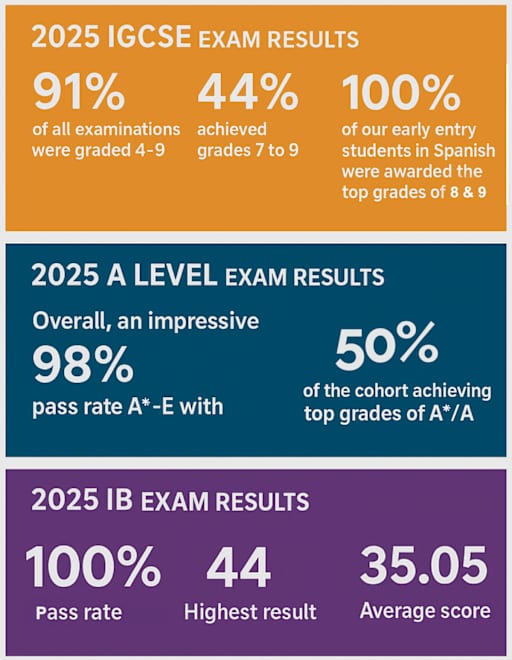 2025 IGCSE EXAM RESULTS

91%
of all examinations were graded 4-9

44%
achieved grades 7 to 9

100%
of our early entry students in Spanish were awarded the top grades of 8 & 9

2025 A LEVEL EXAM RESULTS

Overall, an impressive
98%
pass rate A*-E with

50%
of the cohort achieving top grades of A*/A

2025 IB EXAM RESULTS

100%
Pass rate

44
Highest result

35.05
Average score