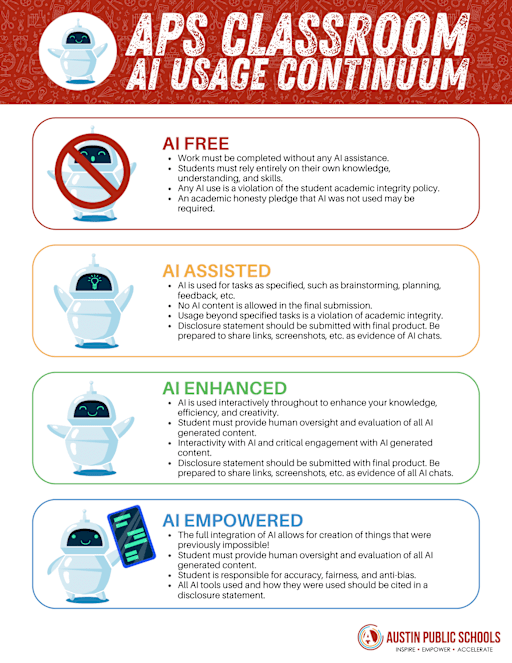 APS CLASSROOM
AI USAGE CONTINUUM

AI FREE
- Work must be completed without any AI assistance.
- Students must rely entirely on their own knowledge, understanding, and skills.
- Any AI use is a violation of the student academic integrity policy.
- An academic honesty pledge that AI was not used may be required.

AI ASSISTED
- AI is used for tasks as specified, such as brainstorming, planning, feedback, etc.
- No AI content is allowed in the final submission.
- Usage beyond specified tasks is a violation of academic integrity.
- Disclosure statement should be submitted with final product. Be prepared to share links, screenshots, etc. as evidence of AI chats.

AI ENHANCED
- AI is used interactively throughout to enhance your knowledge, efficiency, and creativity.
- Student must provide human oversight and evaluation of all AI generated content.
- Interactivity with AI and critical engagement with AI generated content.
- Disclosure statement should be submitted with final product. Be prepared to share links, screenshots, etc. as evidence of all AI chats.

AI EMPOWERED
- The full integration of AI allows for creation of things that were previously impossible!
- Student must provide human oversight and evaluation of all AI generated content.
- Student is responsible for accuracy, fairness, and anti-bias.
- All AI tools used and how they were used should be cited in a disclosure statement.

AUSTIN PUBLIC SCHOOLS
INSPIRE • EMPOWER • ACCELERATE