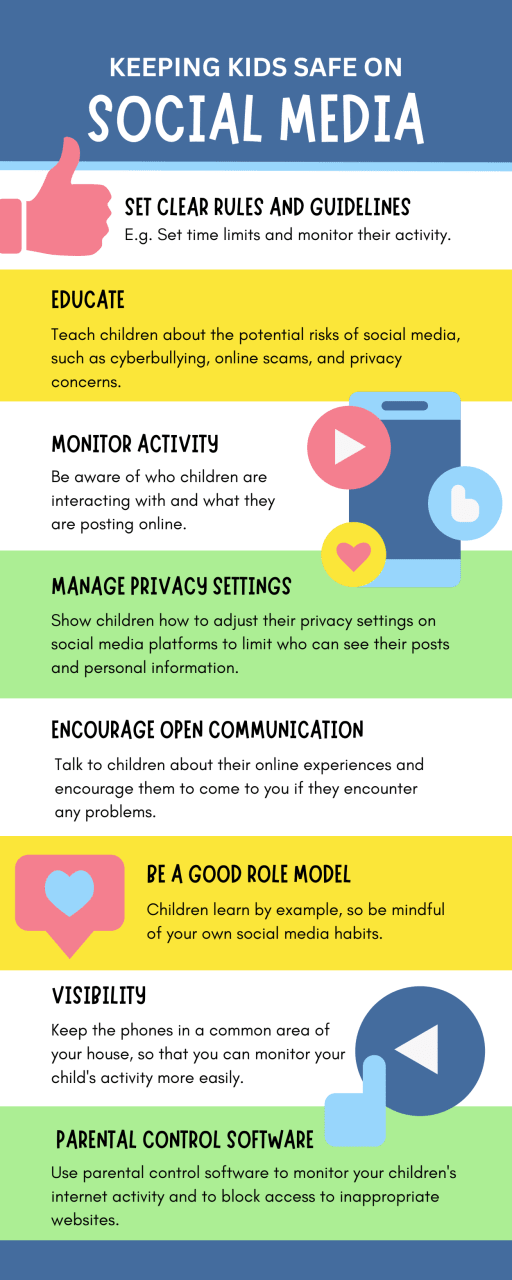 KEEPING KIDS SAFE ON

SOCIAL MEDIA

SET CLEAR RULES AND GUIDELINES

E.g. Set time limits and monitor their activity.

EDUCATE

Teach children about the potential risks of social media, such as cyberbullying, online scams, and privacy concerns.

MONITOR ACTIVITY

Be aware of who children are interacting with and what they are posting online.

MANAGE PRIVACY SETTINGS

Show children how to adjust their privacy settings on social media platforms to limit who can see their posts and personal information.

ENCOURAGE OPEN COMMUNICATION

Talk to children about their online experiences and encourage them to come to you if they encounter any problems.

BE A GOOD ROLE MODEL

Children learn by example, so be mindful of your own social media habits.

VISIBILITY

Keep the phones in a common area of your house, so that you can monitor your child's activity more easily.

PARENTAL CONTROL SOFTWARE

Use parental control software to monitor your children's internet activity and to block access to inappropriate websites.