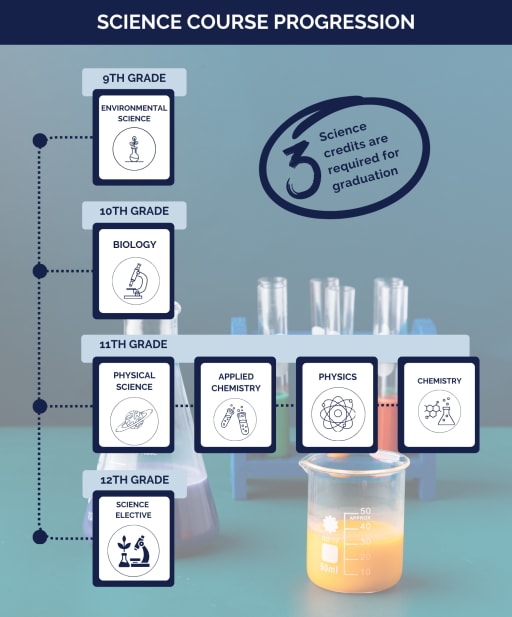 SCIENCE COURSE PROGRESSION

9TH GRADE

ENVIRONMENTAL SCIENCE

3 Science credits are required for graduation

10TH GRADE

BIOLOGY

11TH GRADE

PHYSICAL SCIENCE

APPLIED CHEMISTRY

PHYSICS

CHEMISTRY

12TH GRADE

SCIENCE ELECTIVE

50
APPROX
40
30
20
10
50ml