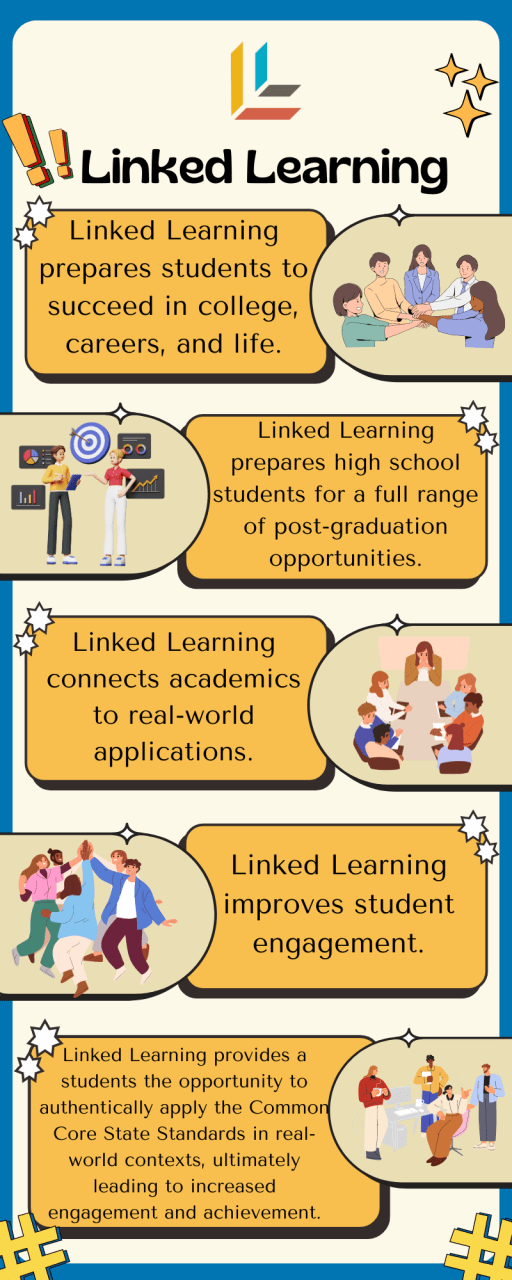 Linked Learning

Linked Learning prepares students to succeed in college, careers, and life.

Linked Learning prepares high school students for a full range of post-graduation opportunities.

Linked Learning connects academics to real-world applications.

Linked Learning improves student engagement.

Linked Learning provides a students the opportunity to authentically apply the Common Core State Standards in real-world contexts, ultimately leading to increased engagement and achievement.