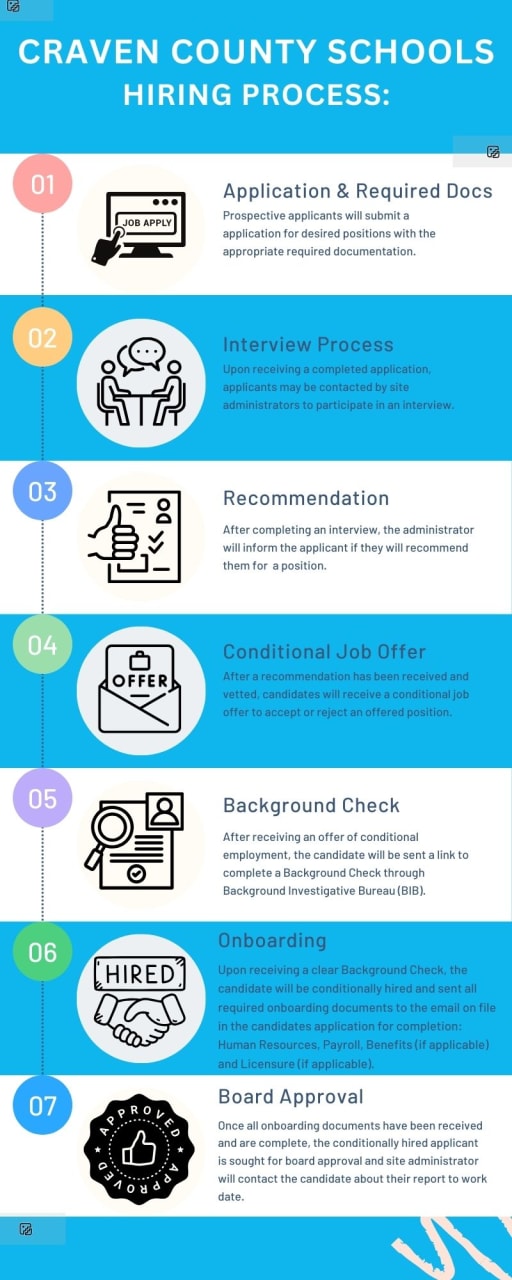 CRAVEN COUNTY SCHOOLS HIRING PROCESS:

01

JOB APPLY

Application & Required Docs

Prospective applicants will submit a application for desired positions with the appropriate required documentation.

02

Interview Process

Upon receiving a completed application, applicants may be contacted by site administrators to participate in an interview.

03

Recommendation

After completing an interview, the administrator will inform the applicant if they will recommend them for a position.

04

OFFER

Conditional Job Offer

After a recommendation has been received and vetted, candidates will receive a conditional job offer to accept or reject an offered position.

05

Background Check

After receiving an offer of conditional employment, the candidate will be sent a link to complete a Background Check through Background Investigative Bureau (BIB).

06

HIRED

Onboarding

Upon receiving a clear Background Check, the candidate will be conditionally hired and sent all required onboarding documents to the email on file in the candidates application for completion: Human Resources, Payroll, Benefits (if applicable) and Licensure (if applicable).

07

APPROVED APPROVED

Board Approval

Once all onboarding documents have been received and are complete, the conditionally hired applicant is sought for board approval and site administrator will contact the candidate about their report to work date.