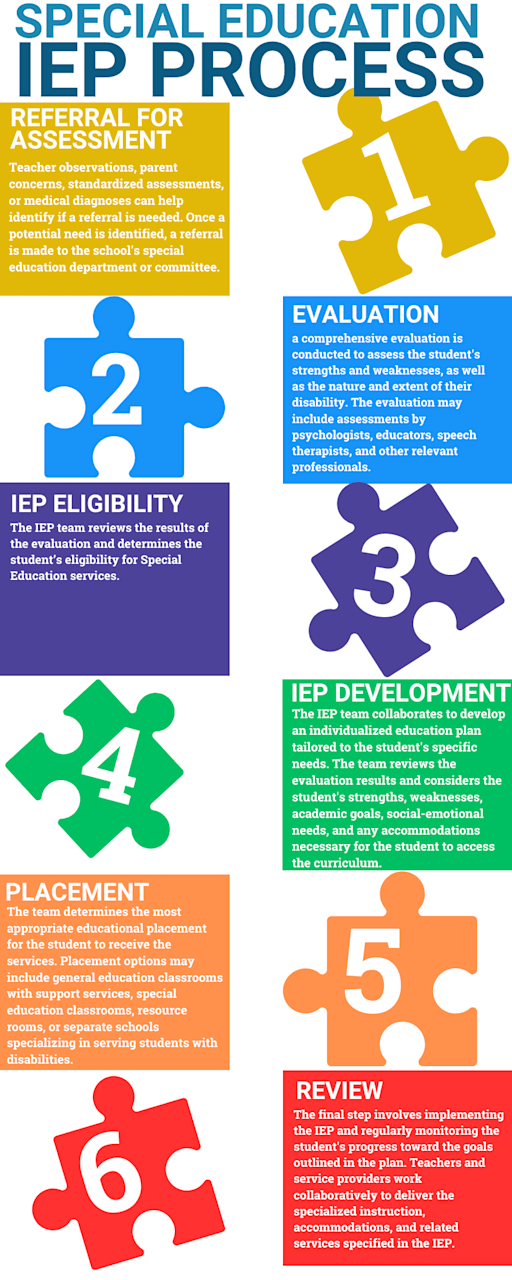 SPECIAL EDUCATION IEP PROCESS

REFERRAL FOR ASSESSMENT
Teacher observations, parent concerns, standardized assessments, or medical diagnoses can help identify if a referral is needed. Once a potential need is identified, a referral is made to the school's special education department or committee.

1

2

EVALUATION
a comprehensive evaluation is conducted to assess the student's strengths and weaknesses, as well as the nature and extent of their disability. The evaluation may include assessments by psychologists, educators, speech therapists, and other relevant professionals.

IEP ELIGIBILITY
The IEP team reviews the results of the evaluation and determines the student's eligibility for Special Education services.

3

4

IEP DEVELOPMENT
The IEP team collaborates to develop an individualized education plan tailored to the student's specific needs. The team reviews the evaluation results and considers the student's strengths, weaknesses, academic goals, social-emotional needs, and any accommodations necessary for the student to access the curriculum.

PLACEMENT
The team determines the most appropriate educational placement for the student to receive the services. Placement options may include general education classrooms with support services, special education classrooms, resource rooms, or separate schools specializing in serving students with disabilities.

5

6

REVIEW
The final step involves implementing the IEP and regularly monitoring the student's progress toward the goals outlined in the plan. Teachers and service providers work collaboratively to deliver the specialized instruction, accommodations, and related services specified in the IEP.