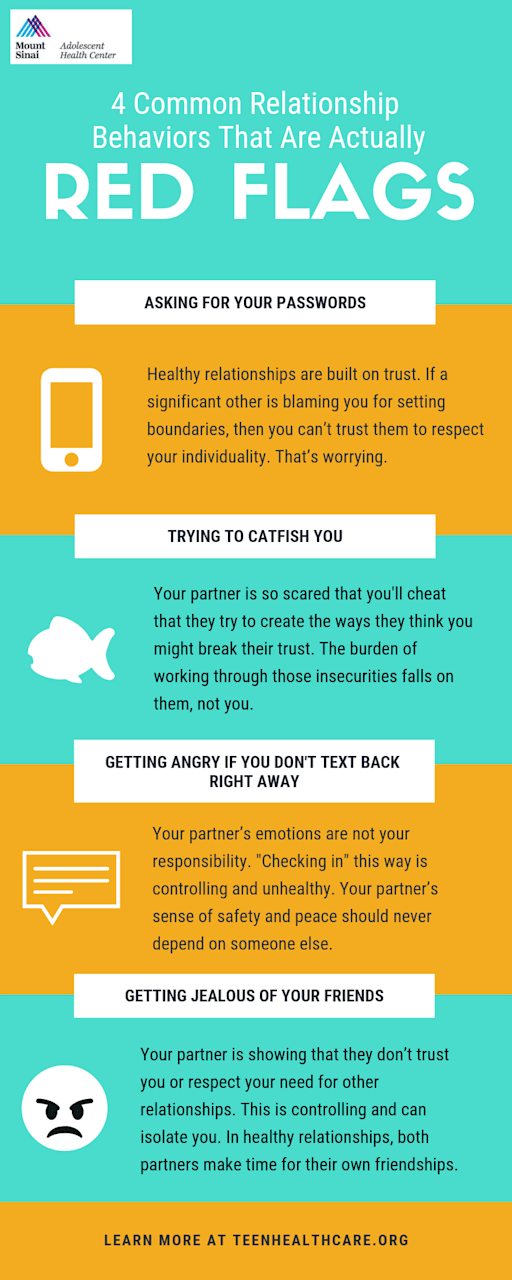 Mount Sinai Adolescent Health Center

4 Common Relationship Behaviors That Are Actually

RED FLAGS

ASKING FOR YOUR PASSWORDS

Healthy relationships are built on trust. If a significant other is blaming you for setting boundaries, then you can't trust them to respect your individuality. That's worrying.

TRYING TO CATFISH YOU

Your partner is so scared that you'll cheat that they try to create the ways they think you might break their trust. The burden of working through those insecurities falls on them, not you.

GETTING ANGRY IF YOU DON'T TEXT BACK RIGHT AWAY

Your partner's emotions are not your responsibility. "Checking in" this way is controlling and unhealthy. Your partner's sense of safety and peace should never depend on someone else.

GETTING JEALOUS OF YOUR FRIENDS

Your partner is showing that they don't trust you or respect your need for other relationships. This is controlling and can isolate you. In healthy relationships, both partners make time for their own friendships.

LEARN MORE AT TEENHEALTHCARE.ORG