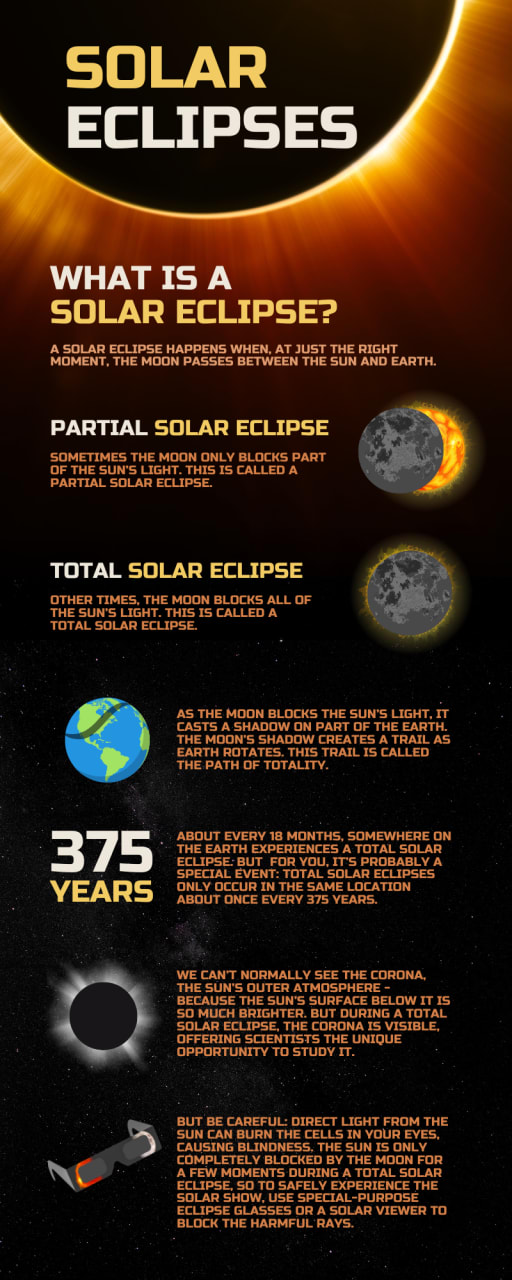 SOLAR ECLIPSES

WHAT IS A SOLAR ECLIPSE?

A SOLAR ECLIPSE HAPPENS WHEN, AT JUST THE RIGHT MOMENT, THE MOON PASSES BETWEEN THE SUN AND EARTH.

PARTIAL SOLAR ECLIPSE

SOMETIMES THE MOON ONLY BLOCKS PART OF THE SUN'S LIGHT. THIS IS CALLED A PARTIAL SOLAR ECLIPSE.

TOTAL SOLAR ECLIPSE

OTHER TIMES, THE MOON BLOCKS ALL OF THE SUN'S LIGHT. THIS IS CALLED A TOTAL SOLAR ECLIPSE.

AS THE MOON BLOCKS THE SUN'S LIGHT, IT CASTS A SHADOW ON PART OF THE EARTH. THE MOON'S SHADOW CREATES A TRAIL AS EARTH ROTATES. THIS TRAIL IS CALLED THE PATH OF TOTALITY.

375 YEARS

ABOUT EVERY 18 MONTHS, SOMEWHERE ON THE EARTH EXPERIENCES A TOTAL SOLAR ECLIPSE. BUT FOR YOU, IT'S PROBABLY A SPECIAL EVENT: TOTAL SOLAR ECLIPSES ONLY OCCUR IN THE SAME LOCATION ABOUT ONCE EVERY 375 YEARS.

WE CAN'T NORMALLY SEE THE CORONA, THE SUN'S OUTER ATMOSPHERE - BECAUSE THE SUN'S SURFACE BELOW IT IS SO MUCH BRIGHTER. BUT DURING A TOTAL SOLAR ECLIPSE, THE CORONA IS VISIBLE, OFFERING SCIENTISTS THE UNIQUE OPPORTUNITY TO STUDY IT.

BUT BE CAREFUL: DIRECT LIGHT FROM THE SUN CAN BURN THE CELLS IN YOUR EYES, CAUSING BLINDNESS. THE SUN IS ONLY COMPLETELY BLOCKED BY THE MOON FOR A FEW MOMENTS DURING A TOTAL SOLAR ECLIPSE, SO TO SAFELY EXPERIENCE THE SOLAR SHOW, USE SPECIAL-PURPOSE ECLIPSE GLASSES OR A SOLAR VIEWER TO BLOCK THE HARMFUL RAYS.