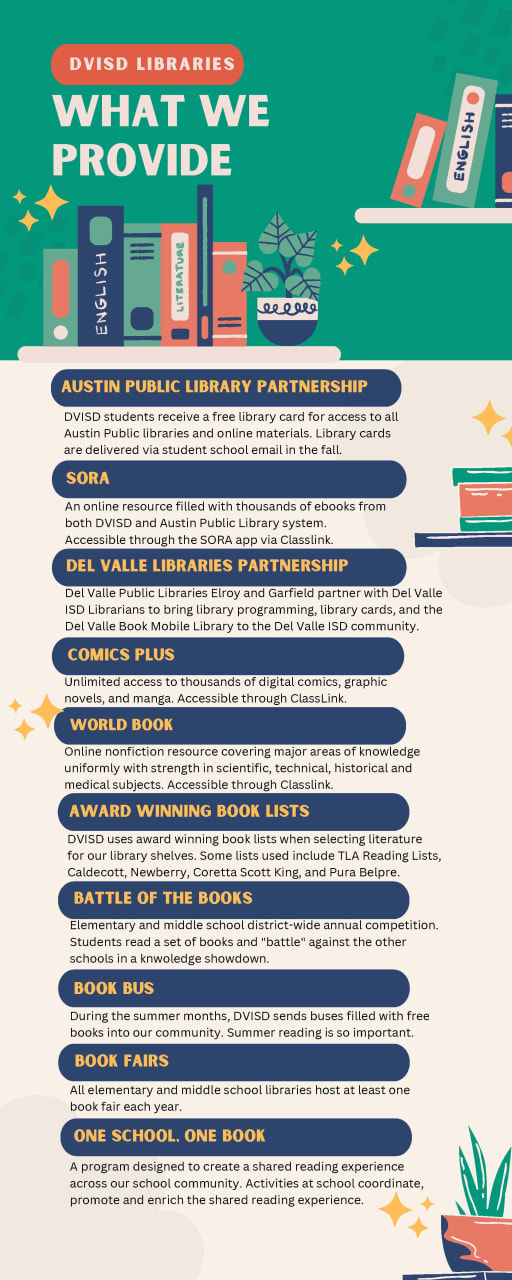 DVISD LIBRARIES

WHAT WE PROVIDE

ENGLISH

LITERATURE

ENGLISH

AUSTIN PUBLIC LIBRARY PARTNERSHIP

DVISD students receive a free library card for access to all Austin Public libraries and online materials. Library cards are delivered via student school email in the fall.

SORA

An online resource filled with thousands of ebooks from both DVISD and Austin Public Library system. Accessible through the SORA app via Classlink.

DEL VALLE LIBRARIES PARTNERSHIP

Del Valle Public Libraries Elroy and Garfield partner with Del Valle ISD Librarians to bring library programming, library cards, and the Del Valle Book Mobile Library to the Del Valle ISD community.

COMICS PLUS

Unlimited access to thousands of digital comics, graphic novels, and manga. Accessible through ClassLink.

WORLD BOOK

Online nonfiction resource covering major areas of knowledge uniformly with strength in scientific, technical, historical and medical subjects. Accessible through Classlink.

AWARD WINNING BOOK LISTS

DVISD uses award winning book lists when selecting literature for our library shelves. Some lists used include TLA Reading Lists, Caldecott, Newberry, Coretta Scott King, and Pura Belpre.

BATTLE OF THE BOOKS

Elementary and middle school district-wide annual competition. Students read a set of books and "battle" against the other schools in a knwoledge showdown.

BOOK BUS

During the summer months, DVISD sends buses filled with free books into our community. Summer reading is so important.

BOOK FAIRS

All elementary and middle school libraries host at least one book fair each year.

ONE SCHOOL. ONE BOOK

A program designed to create a shared reading experience across our school community. Activities at school coordinate, promote and enrich the shared reading experience.