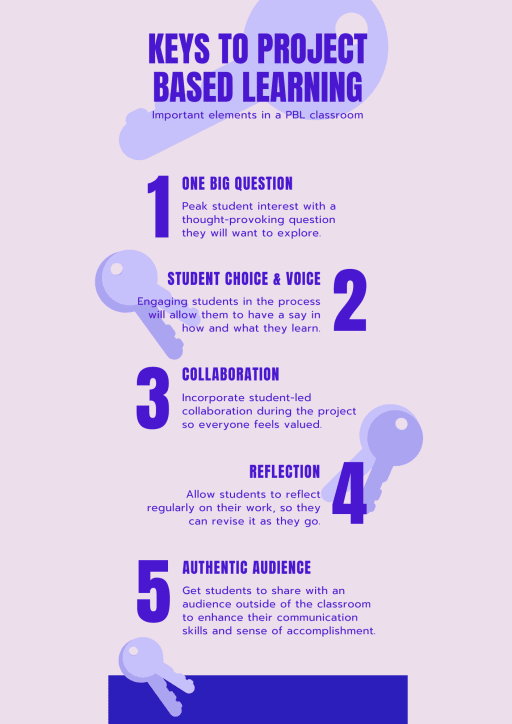 KEYS TO PROJECT BASED LEARNING

Important elements in a PBL classroom

1

ONE BIG QUESTION

Peak student interest with a thought-provoking question they will want to explore.

STUDENT CHOICE & VOICE

Engaging students in the process will allow them to have a say in how and what they learn.

2

3

COLLABORATION

Incorporate student-led collaboration during the project so everyone feels valued.

REFLECTION

Allow students to reflect regularly on their work, so they can revise it as they go.

4

5

AUTHENTIC AUDIENCE

Get students to share with an audience outside of the classroom to enhance their communication skills and sense of accomplishment.