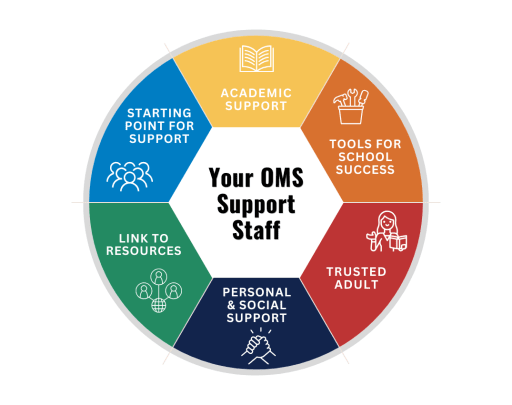 Your OMS Support Staff

ACADEMIC SUPPORT

TOOLS FOR SCHOOL SUCCESS

TRUSTED ADULT

PERSONAL & SOCIAL SUPPORT

LINK TO RESOURCES

STARTING POINT FOR SUPPORT