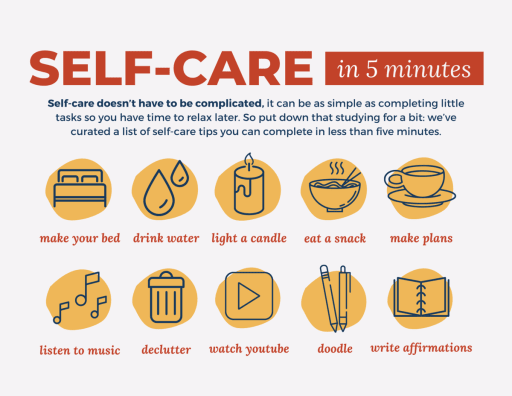 SELF-CARE in 5 minutes

Self-care doesn't have to be complicated, it can be as simple as completing little tasks so you have time to relax later. So put down that studying for a bit: we've curated a list of self-care tips you can complete in less than five minutes.

make your bed
drink water
light a candle
eat a snack
make plans

listen to music
declutter
watch youtube
doodle
write affirmations