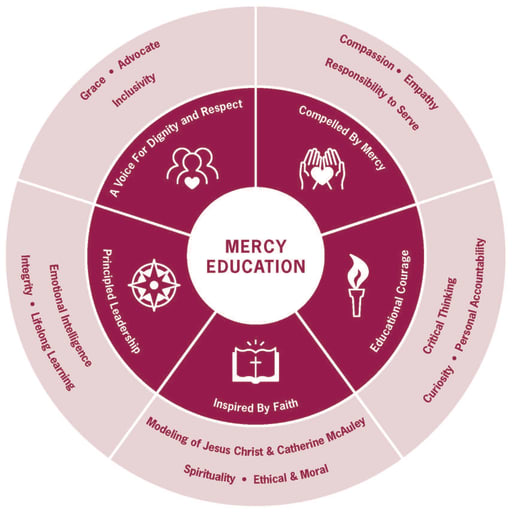 MERCY EDUCATION

A Voice For Dignity and Respect

Grace • Advocate
Inclusivity

Compelled By Mercy

Compassion • Empathy
Responsibility to Serve

Educational Courage

Critical Thinking
Curiosity • Personal Accountability

Inspired By Faith

Modeling of Jesus Christ & Catherine McAuley
Spirituality • Ethical & Moral

Principled Leadership

Emotional Intelligence
Integrity • Lifelong Learning