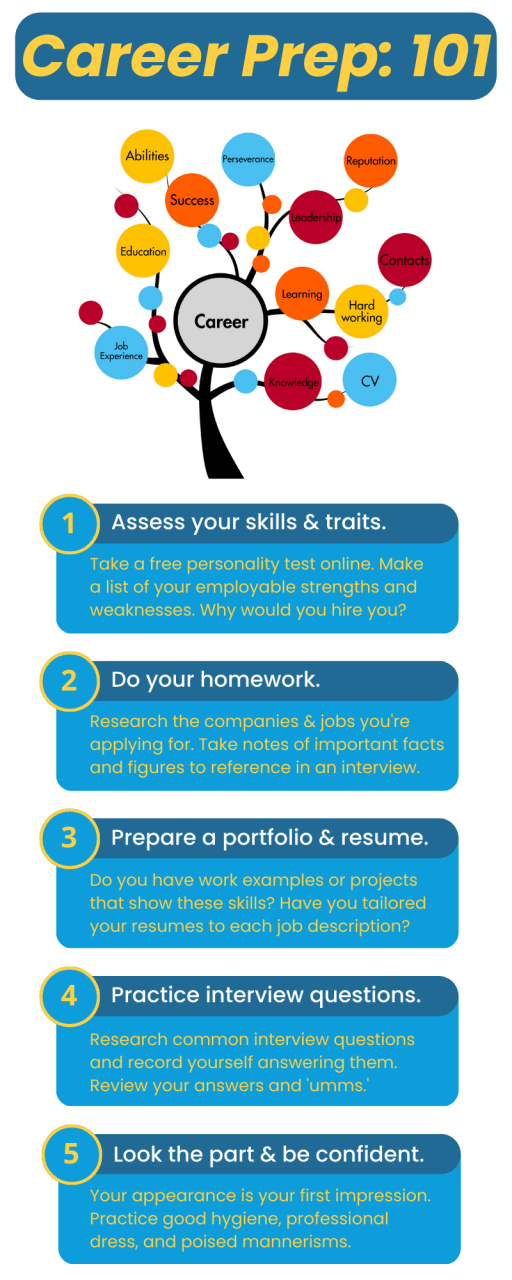 Career Prep: 101

Abilities
Perseverance
Reputation
Success
Leadership
Education
Contacts
Learning
Hard working
Career
Job Experience
Knowledge
CV

1 Assess your skills & traits.

Take a free personality test online. Make a list of your employable strengths and weaknesses. Why would you hire you?

2 Do your homework.

Research the companies & jobs you're applying for. Take notes of important facts and figures to reference in an interview.

3 Prepare a portfolio & resume.

Do you have work examples or projects that show these skills? Have you tailored your resumes to each job description?

4 Practice interview questions.

Research common interview questions and record yourself answering them. Review your answers and 'umms.'

5 Look the part & be confident.

Your appearance is your first impression. Practice good hygiene, professional dress, and poised mannerisms.