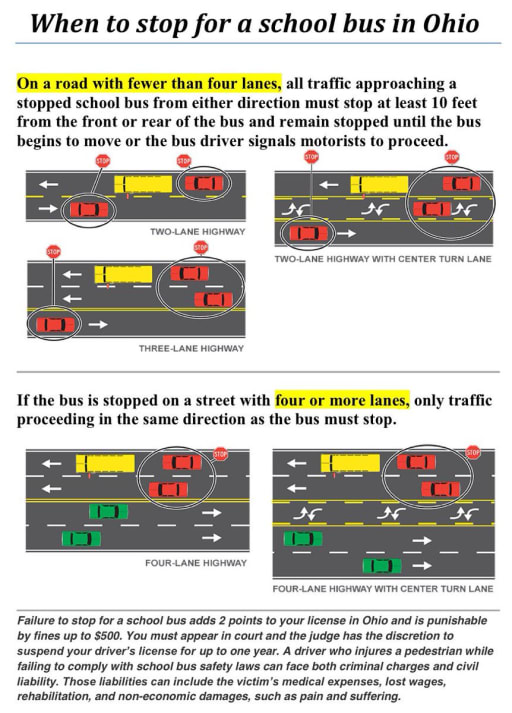 When to stop for a school bus in Ohio

On a road with fewer than four lanes, all traffic approaching a stopped school bus from either direction must stop at least 10 feet from the front or rear of the bus and remain stopped until the bus begins to move or the bus driver signals motorists to proceed.

STOP STOP
TWO-LANE HIGHWAY

STOP STOP
TWO-LANE HIGHWAY WITH CENTER TURN LANE

STOP STOP
THREE-LANE HIGHWAY

If the bus is stopped on a street with four or more lanes, only traffic proceeding in the same direction as the bus must stop.

STOP
FOUR-LANE HIGHWAY

STOP
FOUR-LANE HIGHWAY WITH CENTER TURN LANE

Failure to stop for a school bus adds 2 points to your license in Ohio and is punishable by fines up to $500. You must appear in court and the judge has the discretion to suspend your driver's license for up to one year. A driver who injures a pedestrian while failing to comply with school bus safety laws can face both criminal charges and civil liability. Those liabilities can include the victim's medical expenses, lost wages, rehabilitation, and non-economic damages, such as pain and suffering.