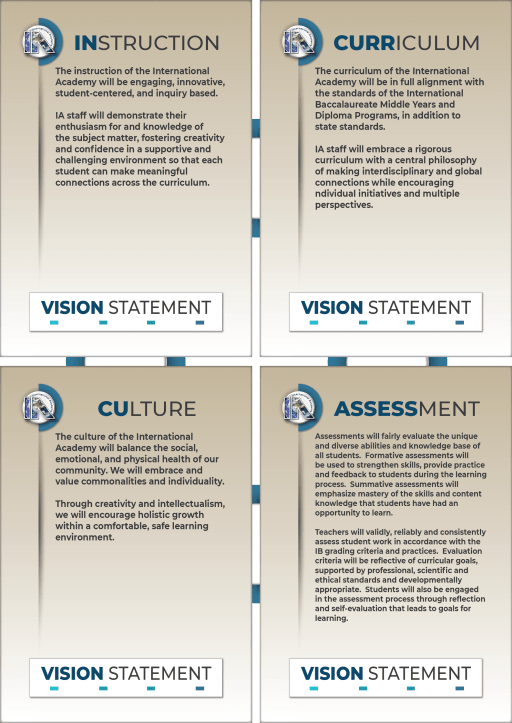 INSTRUCTION

The instruction of the International Academy will be engaging, innovative, student-centered, and inquiry based.

IA staff will demonstrate their enthusiasm for and knowledge of the subject matter, fostering creativity and confidence in a supportive and challenging environment so that each student can make meaningful connections across the curriculum.

VISION STATEMENT

CURRICULUM

The curriculum of the International Academy will be in full alignment with the standards of the International Baccalaureate Middle Years and Diploma Programs, in addition to state standards.

IA staff will embrace a rigorous curriculum with a central philosophy of making interdisciplinary and global connections while encouraging ndividual initiatives and multiple perspectives.

VISION STATEMENT

CULTURE

The culture of the International Academy will balance the social, emotional, and physical health of our community. We will embrace and value commonalities and individuality.

Through creativity and intellectualism, we will encourage holistic growth within a comfortable, safe learning environment.

VISION STATEMENT

ASSESSMENT

Assessments will fairly evaluate the unique and diverse abilities and knowledge base of all students. Formative assessments will be used to strengthen skills, provide practice and feedback to students during the learning process. Summative assessments will emphasize mastery of the skills and content knowledge that students have had an opportunity to learn.

Teachers will validly, reliably and consistently assess student work in accordance with the IB grading criteria and practices. Evaluation criteria will be reflective of curricular goals, supported by professional, scientific and ethical standards and developmentally appropriate. Students will also be engaged in the assessment process through reflection and self-evaluation that leads to goals for learning.

VISION STATEMENT