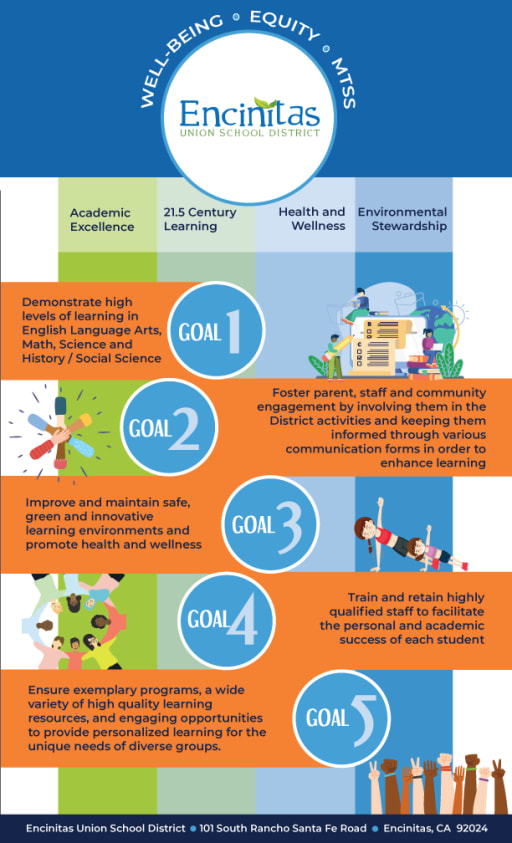 WELL-BEING • EQUITY • MTSS

Encinitas
UNION SCHOOL DISTRICT

Academic Excellence

21.5 Century Learning

Health and Wellness

Environmental Stewardship

Demonstrate high levels of learning in English Language Arts, Math, Science and History / Social Science

GOAL 1

GOAL 2

Foster parent, staff and community engagement by involving them in the District activities and keeping them informed through various communication forms in order to enhance learning

Improve and maintain safe, green and innovative learning environments and promote health and wellness

GOAL 3

GOAL 4

Train and retain highly qualified staff to facilitate the personal and academic success of each student

Ensure exemplary programs, a wide variety of high quality learning resources, and engaging opportunities to provide personalized learning for the unique needs of diverse groups.

GOAL 5

Encinitas Union School District • 101 South Rancho Santa Fe Road • Encinitas, CA 92024