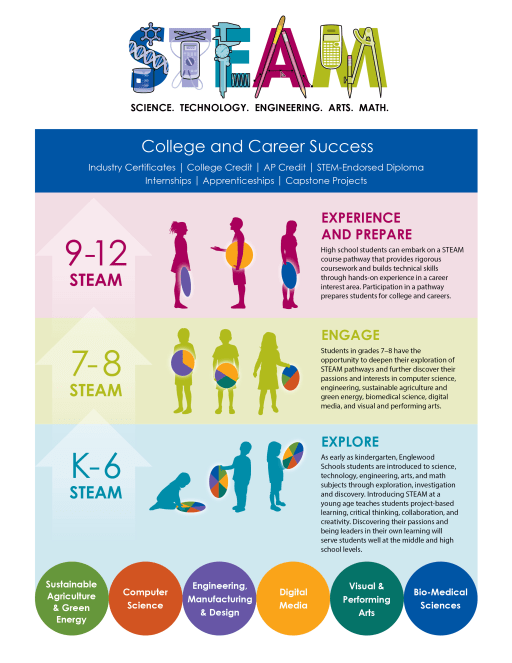 STEAM

SCIENCE. TECHNOLOGY. ENGINEERING. ARTS. MATH.

College and Career Success

Industry Certificates | College Credit | AP Credit | STEM-Endorsed Diploma
Internships | Apprenticeships | Capstone Projects

9-12
STEAM

EXPERIENCE AND PREPARE

High school students can embark on a STEAM course pathway that provides rigorous coursework and builds technical skills through hands-on experience in a career interest area. Participation in a pathway prepares students for college and careers.

7-8
STEAM

ENGAGE

Students in grades 7–8 have the opportunity to deepen their exploration of STEAM pathways and further discover their passions and interests in computer science, engineering, sustainable agriculture and green energy, biomedical science, digital media, and visual and performing arts.

K-6
STEAM

EXPLORE

As early as kindergarten, Englewood Schools students are introduced to science, technology, engineering, arts, and math subjects through exploration, investigation and discovery. Introducing STEAM at a young age teaches students project-based learning, critical thinking, collaboration, and creativity. Discovering their passions and being leaders in their own learning will serve students well at the middle and high school levels.

Sustainable Agriculture & Green Energy

Computer Science

Engineering, Manufacturing & Design

Digital Media

Visual & Performing Arts

Bio-Medical Sciences