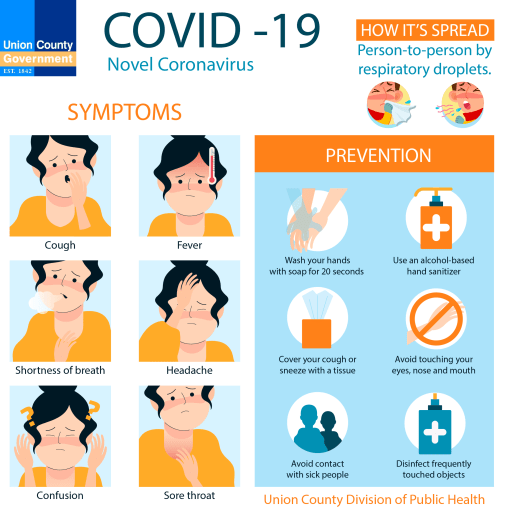 Union County
Government
EST. 1842

COVID -19
Novel Coronavirus

HOW IT'S SPREAD
Person-to-person by respiratory droplets.

SYMPTOMS

Cough

Fever

Shortness of breath

Headache

Confusion

Sore throat

PREVENTION

Wash your hands with soap for 20 seconds

Use an alcohol-based hand sanitizer

Cover your cough or sneeze with a tissue

Avoid touching your eyes, nose and mouth

Avoid contact with sick people

Disinfect frequently touched objects

Union County Division of Public Health