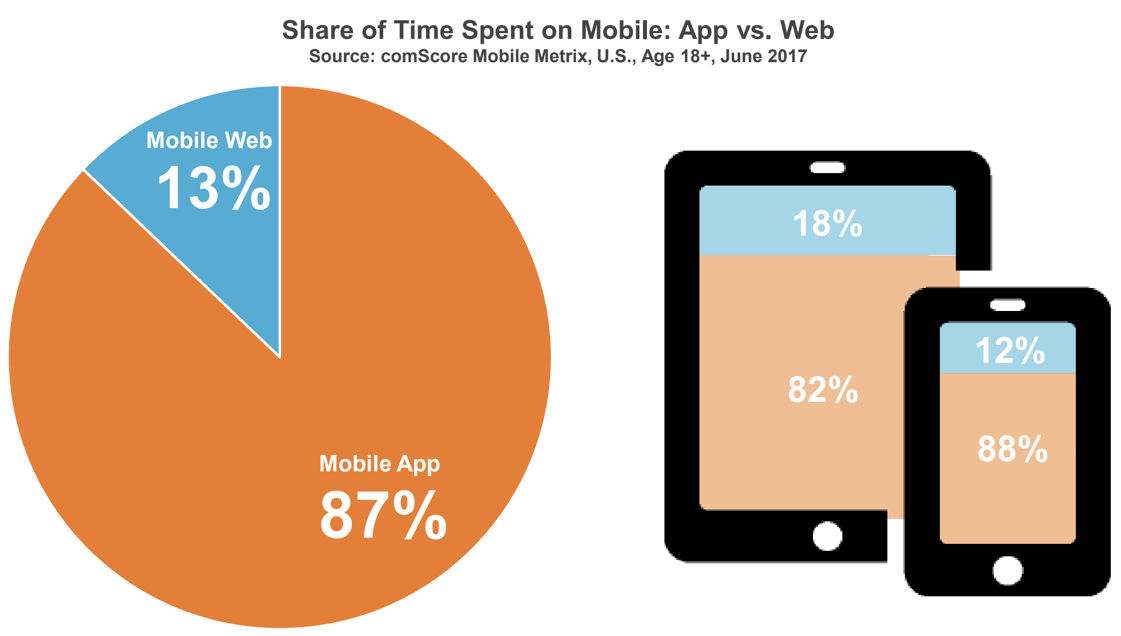 Share of Time Spent on Mobile: App vs. Web
Source: comScore Mobile Metrix, U.S., Age 18+, June 2017

Mobile Web
13%

Mobile App
87%

18%

82%

12%

88%